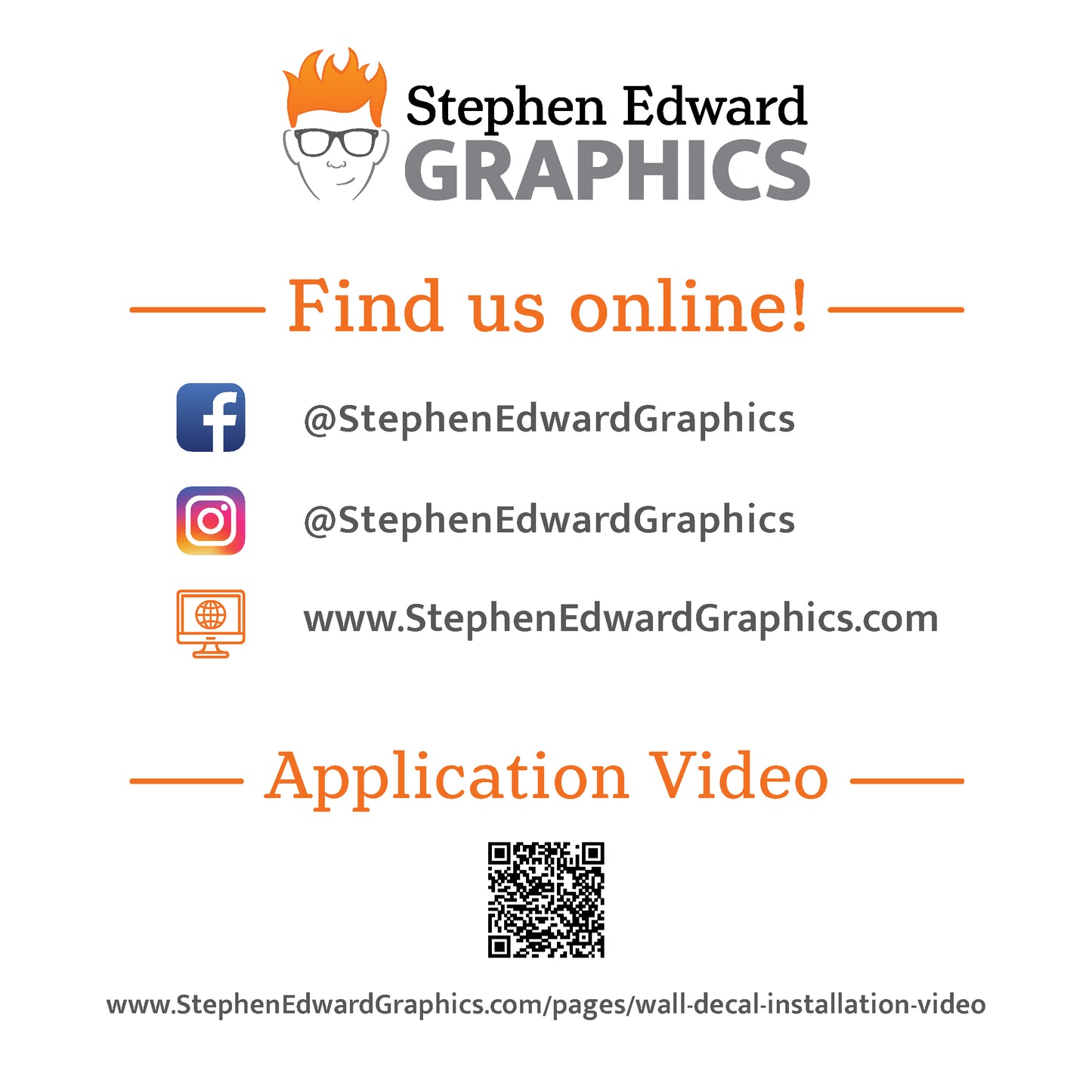 Stephen Edward
GRAPHICS

Find us online!

@StephenEdwardGraphics

@StephenEdwardGraphics

www.StephenEdwardGraphics.com

Application Video

www.StephenEdwardGraphics.com/pages/wall-decal-installation-video